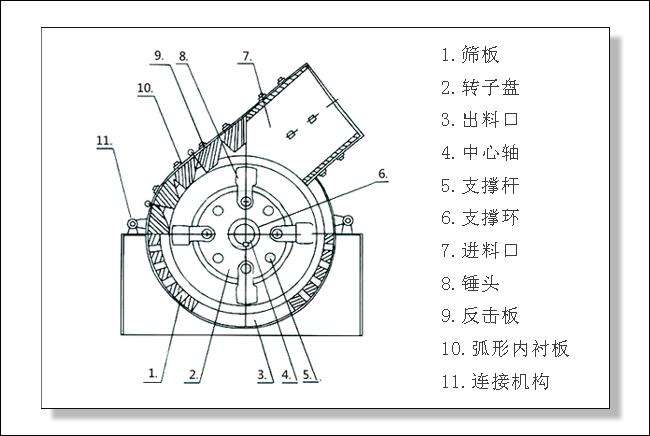 9.
8.
7.
10.
11.
6.
1.
2.
3.
4.
5.

1. 筛板
2. 转子盘
3. 出料口
4. 中心轴
5. 支撑杆
6. 支撑环
7. 进料口
8. 锤头
9. 反击板
10. 弧形内衬板
11. 连接机构